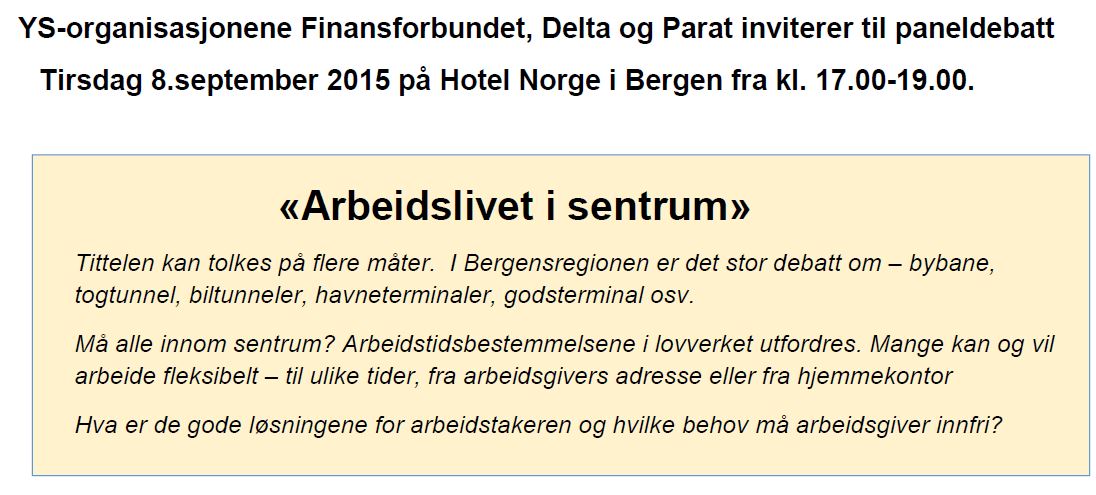 YS-organisasjonene Finansforbundet, Delta og Parat inviterer til paneldebatt

Tirsdag 8.september 2015 på Hotel Norge i Bergen fra kl. 17.00-19.00.

«Arbeidslivet i sentrum»

Tittelen kan tolkes på flere måter. I Bergensregionen er det stor debatt om – bybane, togtunnel, biltunneler, havneterminaler, godsterminal osv.

Må alle innom sentrum? Arbeidstidsbestemmelsene i lovverket utfordres. Mange kan og vil arbeide fleksibelt – til ulike tider, fra arbeidsgivers adresse eller fra hjemmekontor

Hva er de gode løsningene for arbeidstakeren og hvilke behov må arbeidsgiver innfri?